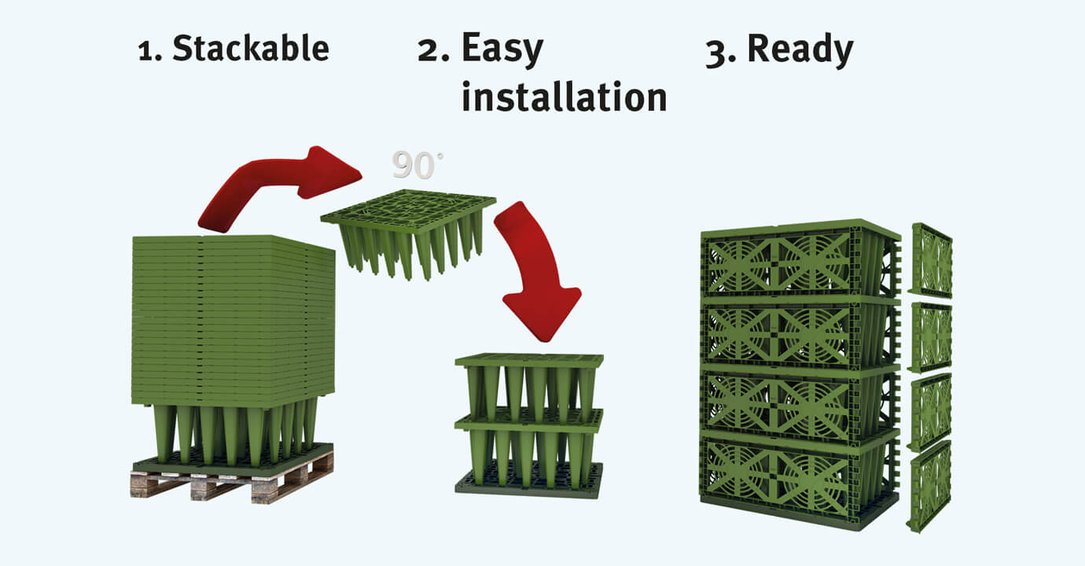 1. Stackable

2. Easy installation

3. Ready

90°